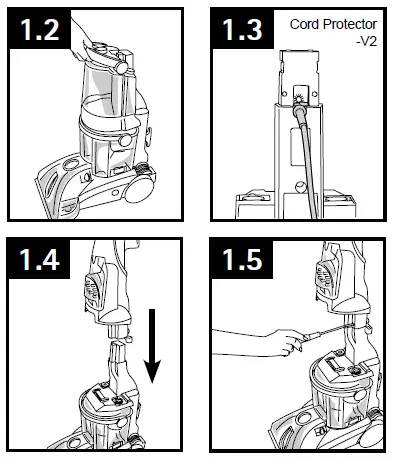 1.2

1.3

Cord Protector -V2

1.4

1.5