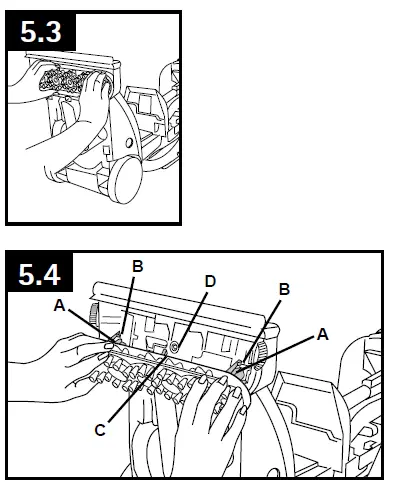 5.3

5.4

B

D

B

A

A

C