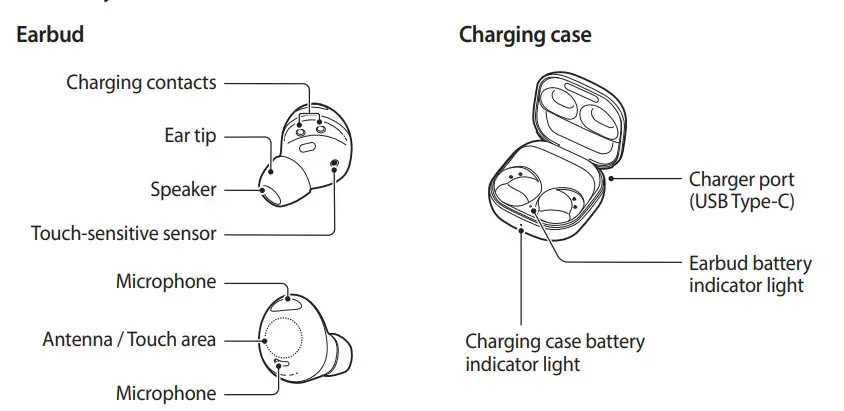 Earbud

Charging contacts

Ear tip

Speaker

Touch-sensitive sensor

Microphone

Antenna / Touch area

Microphone

Charging case

Charger port (USB Type-C)

Earbud battery indicator light

Charging case battery indicator light