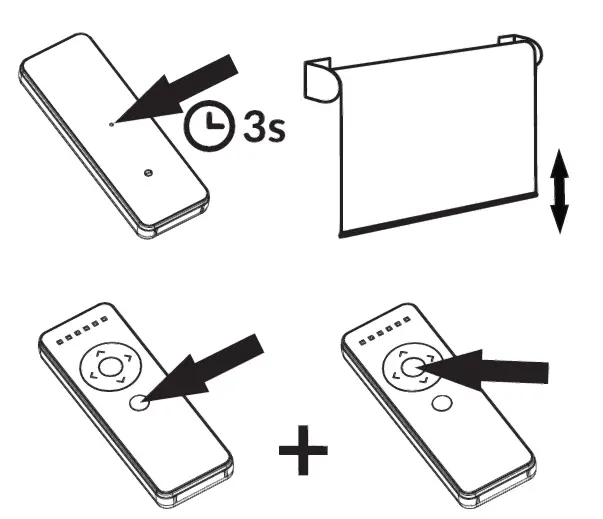 3s

+