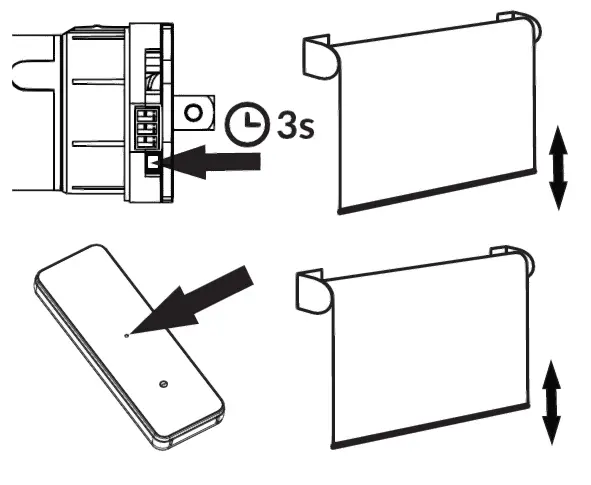 3s