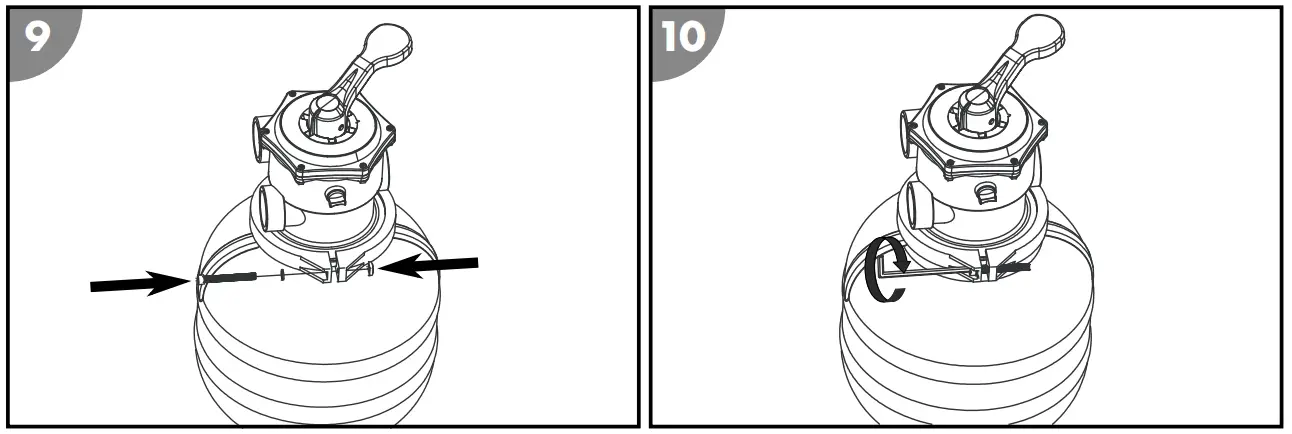 9

10