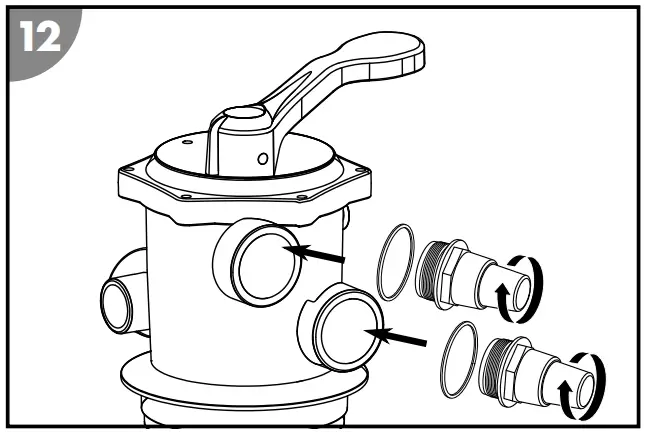 12