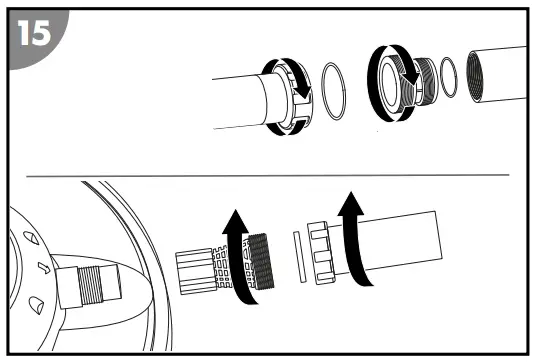 15