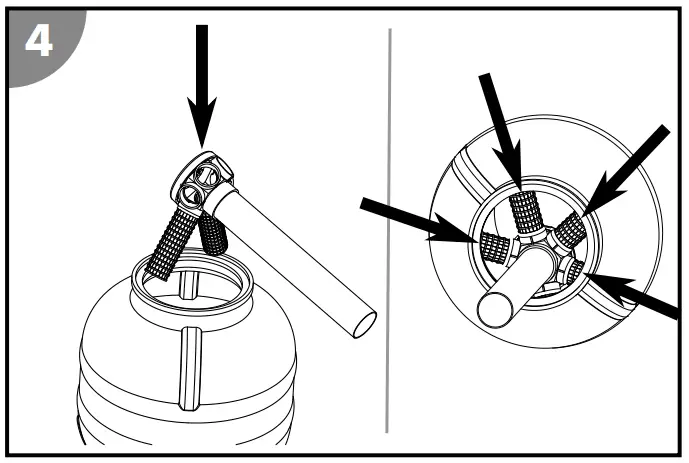 4