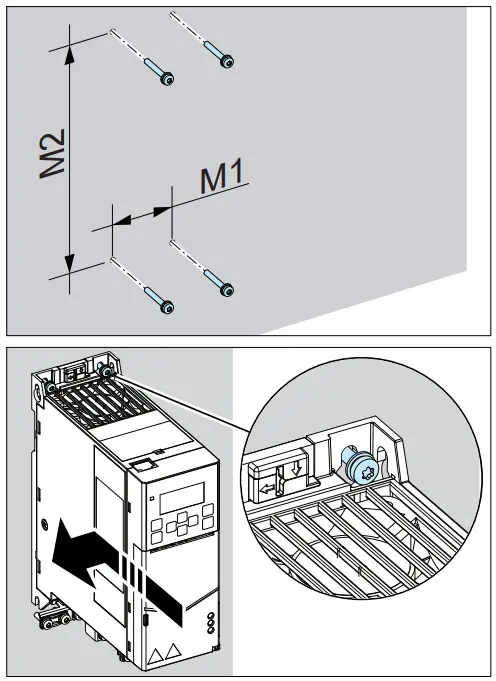 M2

M1