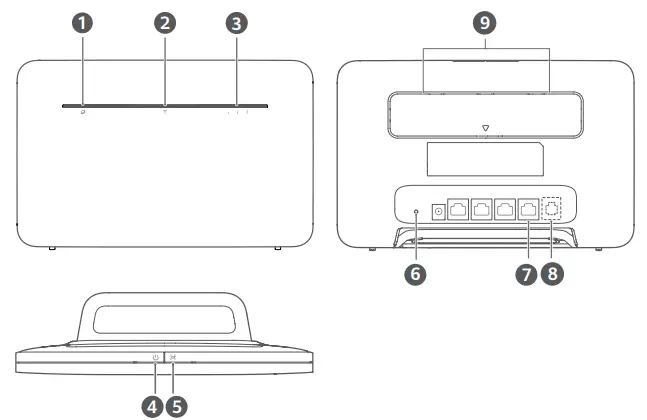 1
2
3
9
6
7
8
4
5