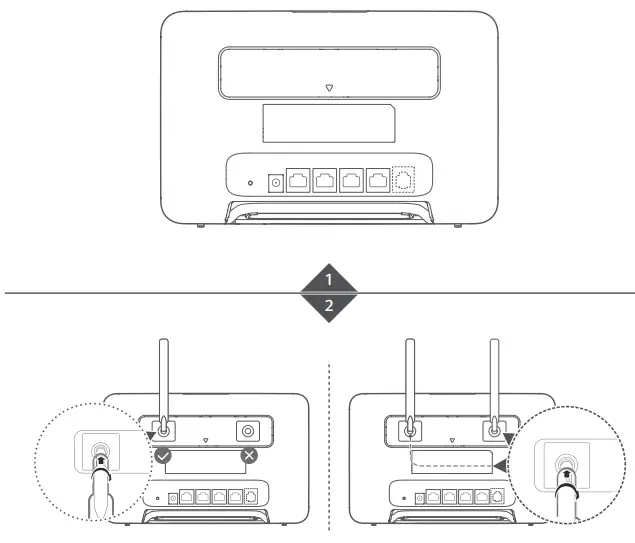 1
2