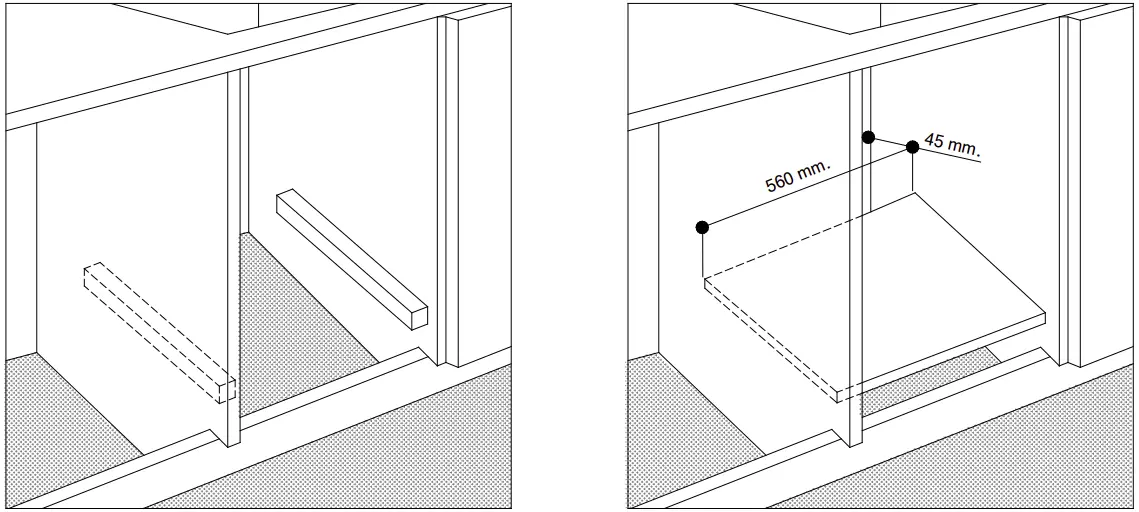 560 mm.
45 mm.