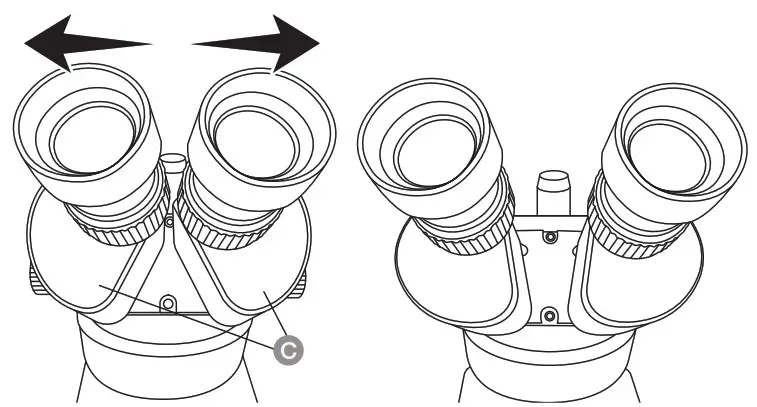 C