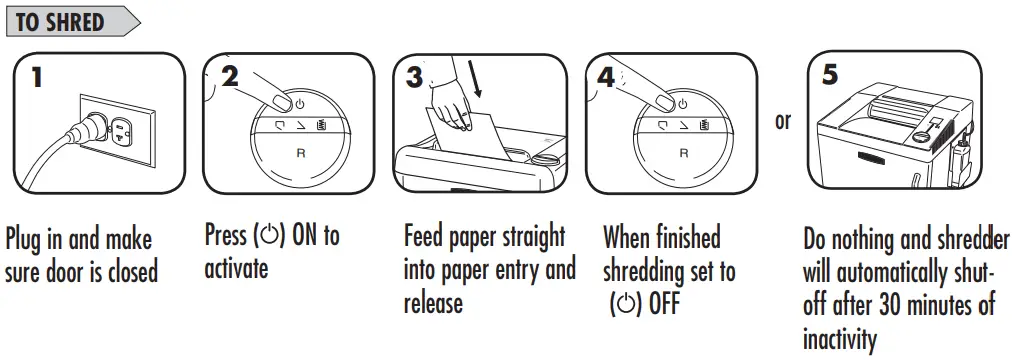 TO SHRED

1

Plug in and make sure door is closed

2

R

Press (⏻) ON to activate

3

Feed paper straight into paper entry and release

4

R

When finished shredding set to (⏻) OFF

or

5

Do nothing and shredder will automatically shut-off after 30 minutes of inactivity