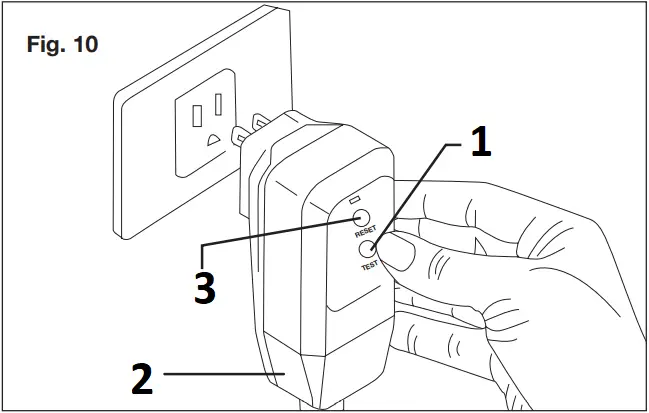 Fig. 10

1

RESET

TEST

3

2