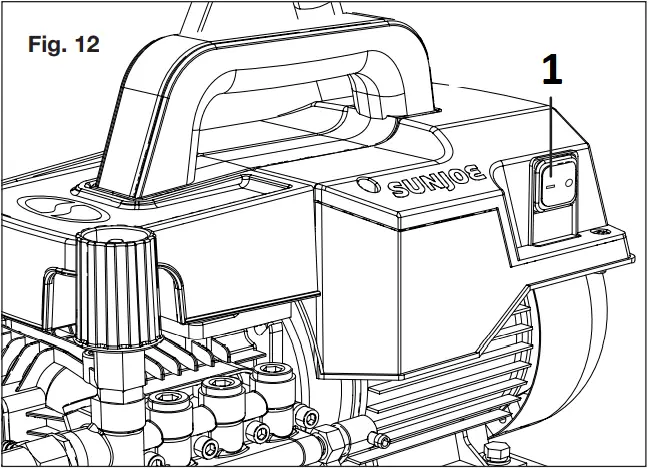 Fig. 12

1

SUNJOE