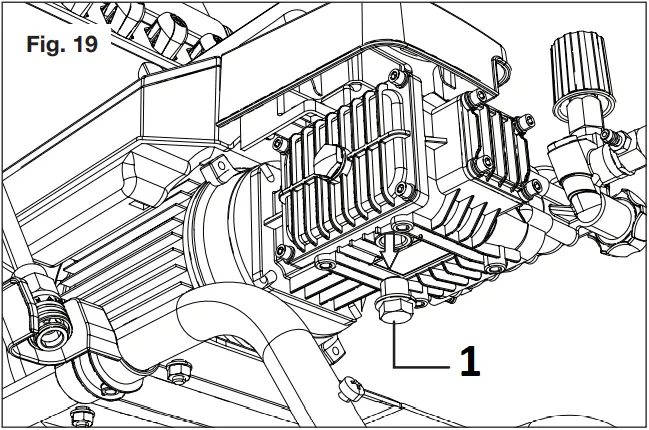 Fig. 19

1