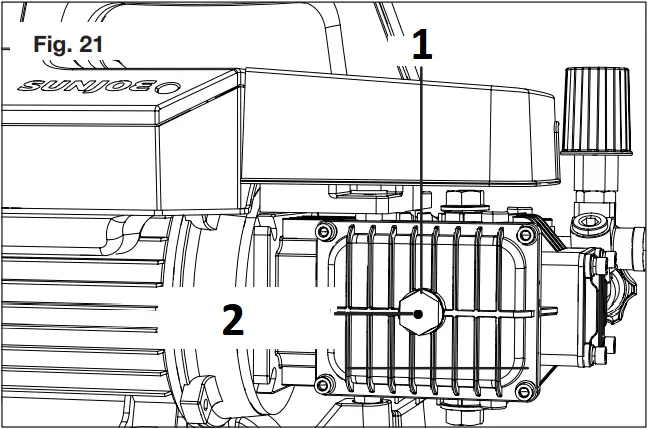 Fig. 21

SUNJOE

1

2