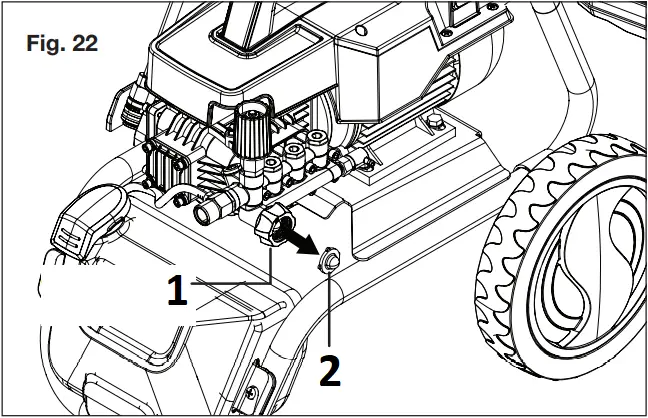 Fig. 22

1

2