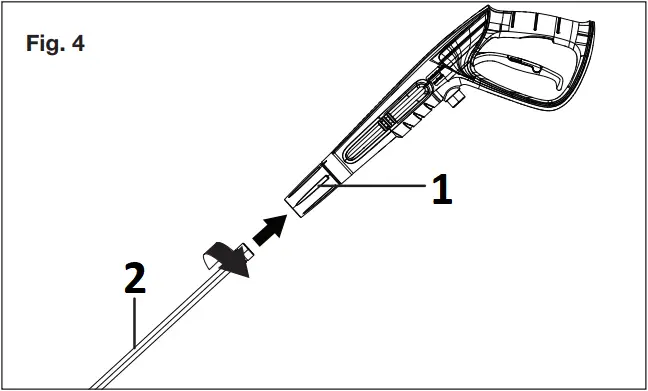 Fig. 4

1

2