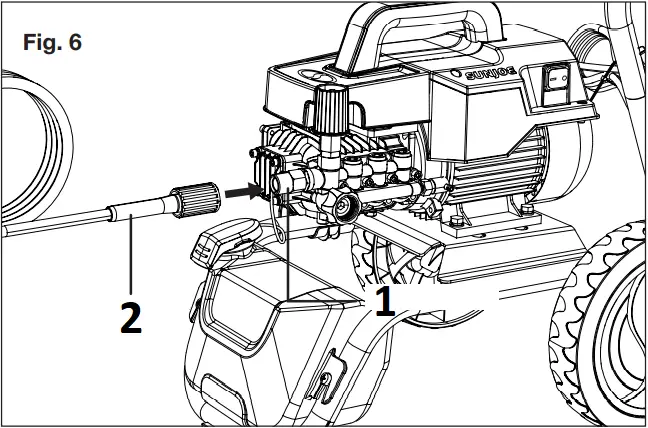 Fig. 6

SUNJOE

2

1