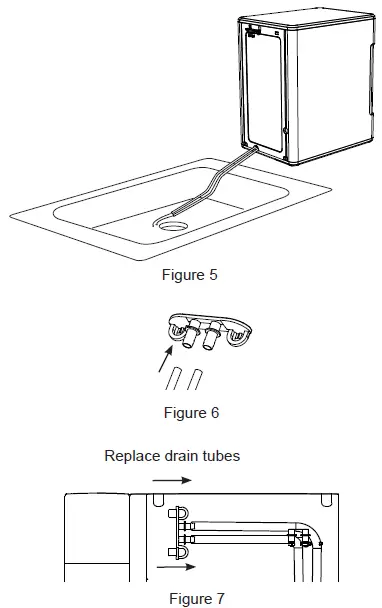 Figure 5

Figure 6

Replace drain tubes

Figure 7