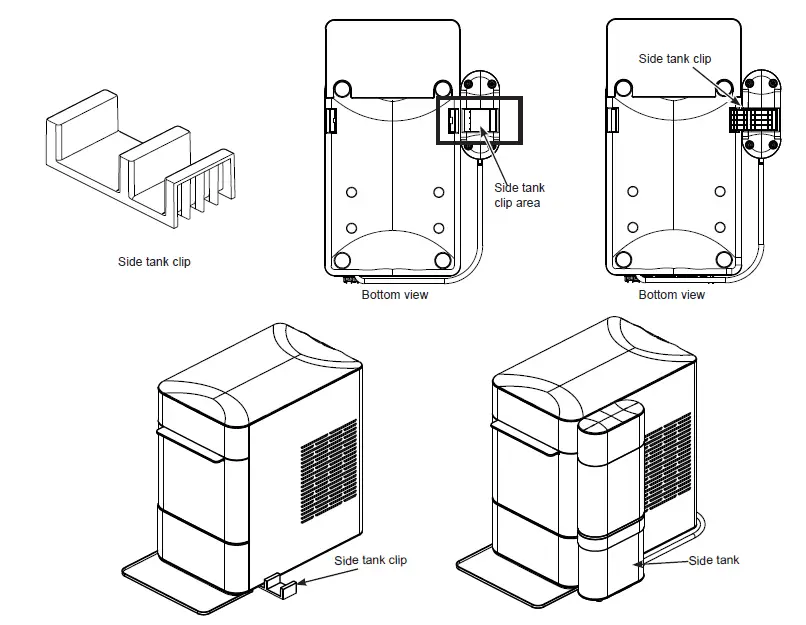 Side tank clip

Side tank clip area

Bottom view

Side tank clip

Bottom view

Side tank clip

Side tank