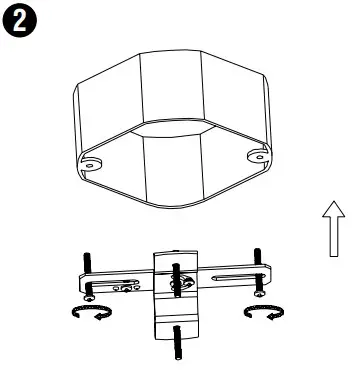 2