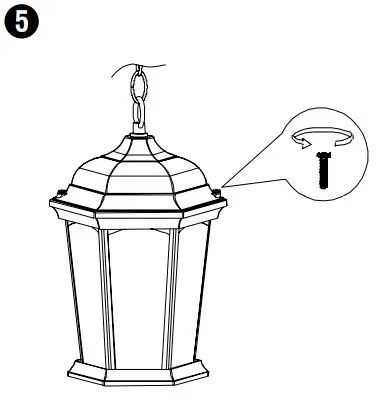 5