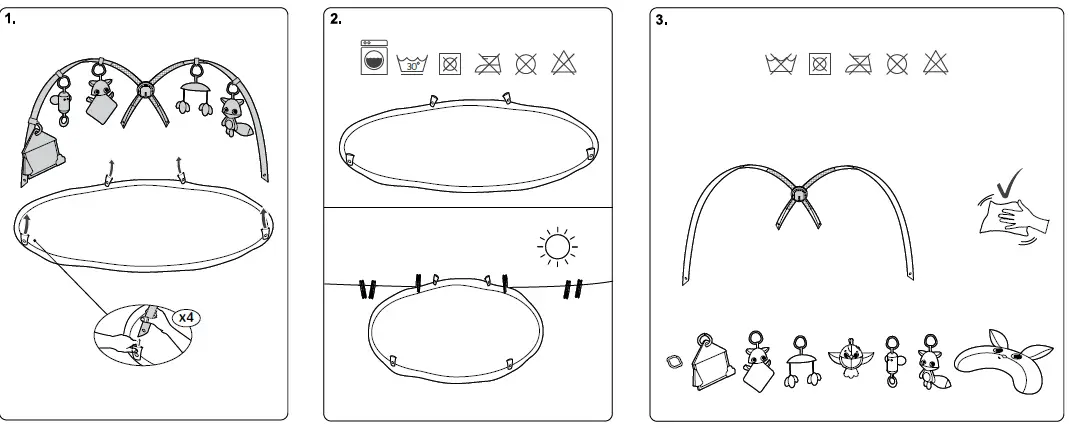 1.

x4

2.

30°

3.