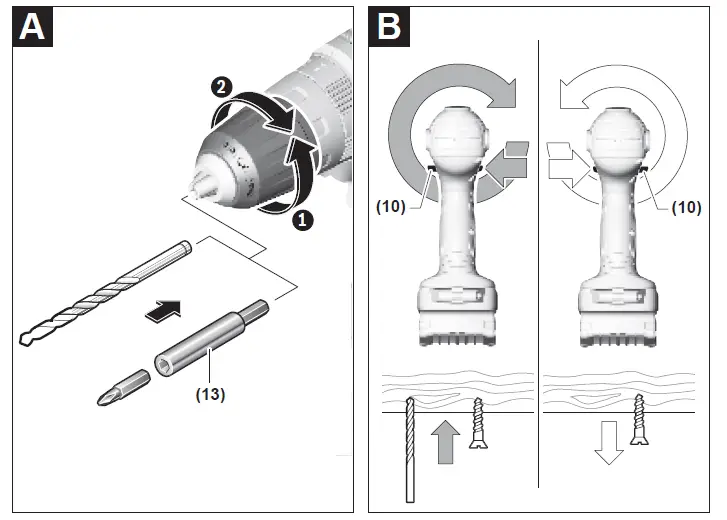 A

2

1

(13)

B

(10)

(10)