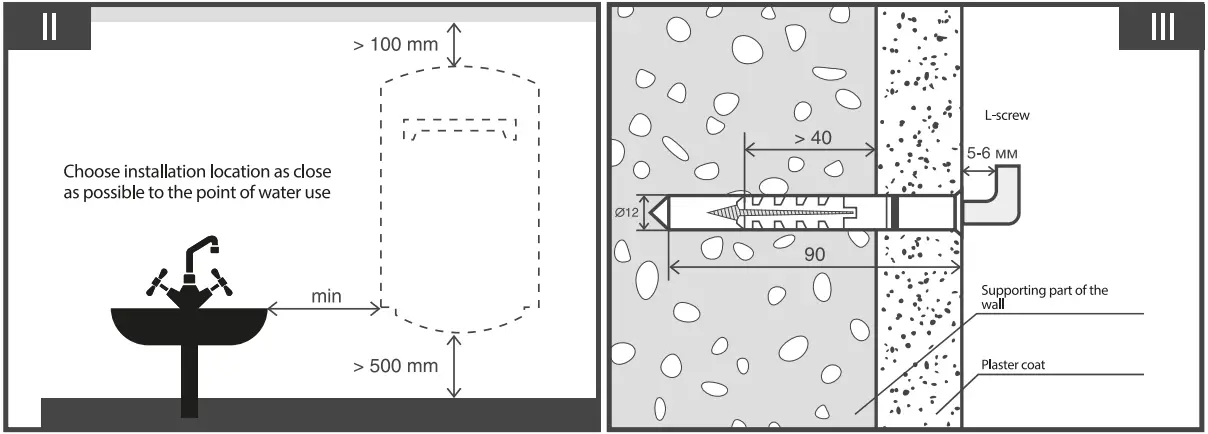 II

> 100 mm

Choose installation location as close as possible to the point of water use

min

> 500 mm

III

L-screw

> 40

5-6 мм

Ø12

90

Supporting part of the wall

Plaster coat