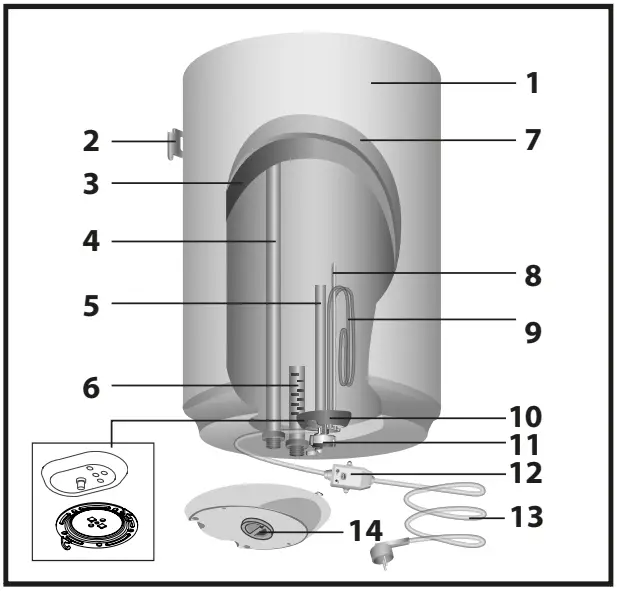 1
2
7
3
4
8
5
9
6
10
11
12
13
14