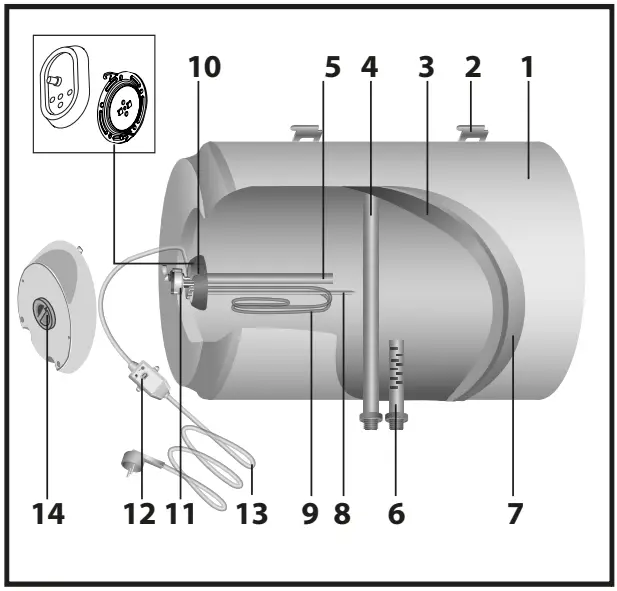 10 5 4 3 2 1

14 12 11 13 9 8 6 7