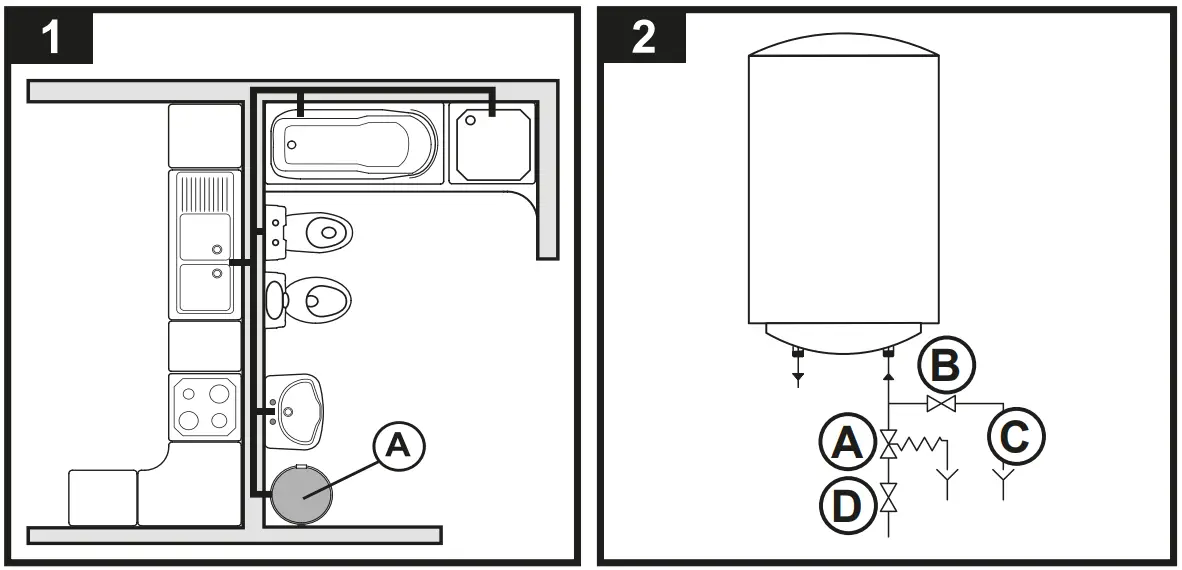 1

A

2

B

A

C

D