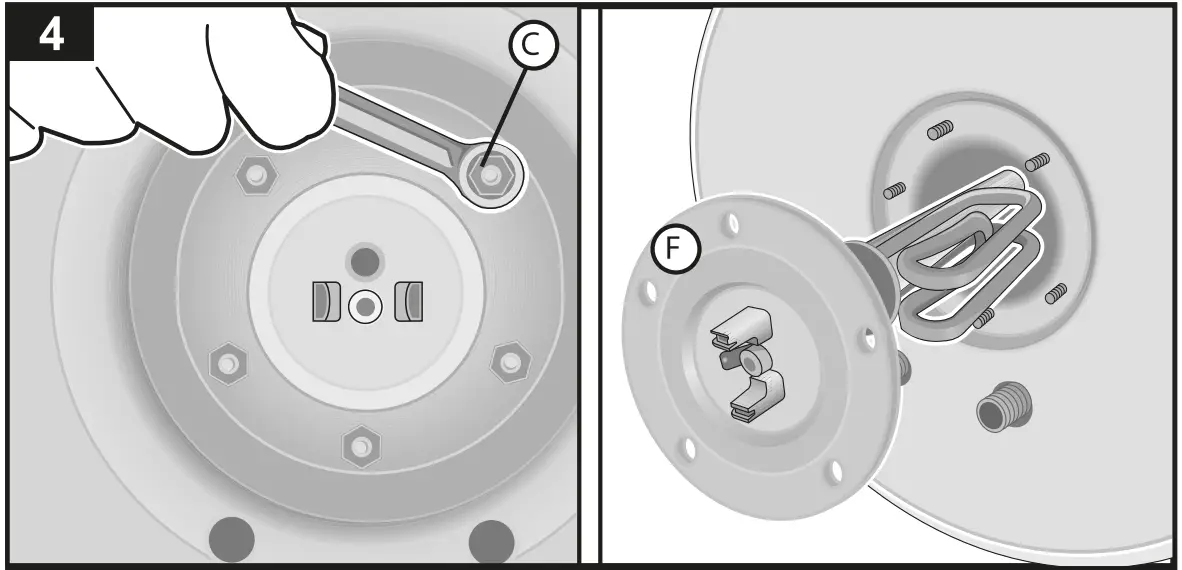 4

C

F