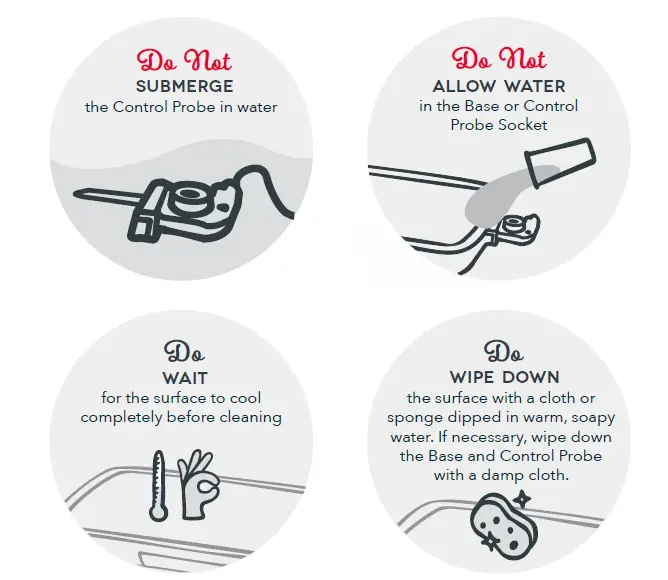 Do Not
SUBMERGE
the Control Probe in water

Do Not
ALLOW WATER
in the Base or Control Probe Socket

Do
WAIT
for the surface to cool completely before cleaning

Do
WIPE DOWN
the surface with a cloth or sponge dipped in warm, soapy water. If necessary, wipe down the Base and Control Probe with a damp cloth.