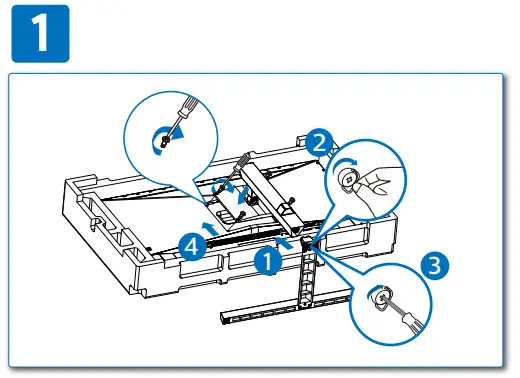 1

2

4

1

3