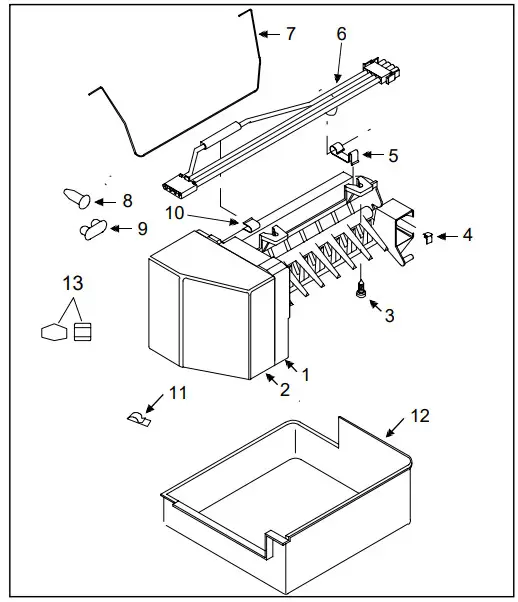 7
6
5
8
10
9
4
13
3
1
2
11
12