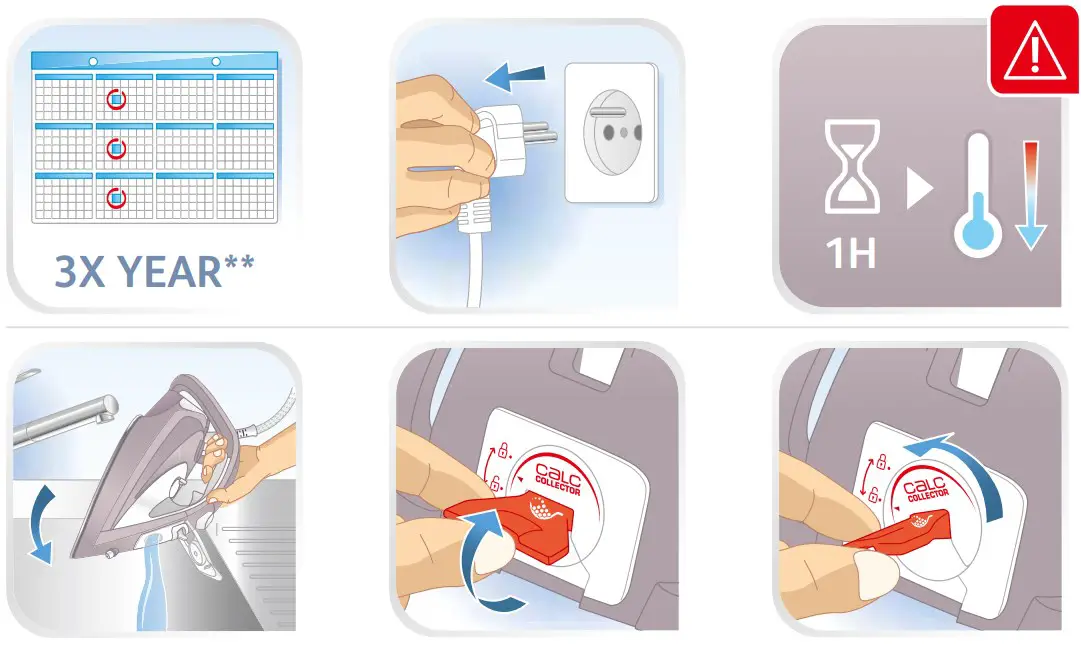 3X YEAR**

1H

CALC COLLECTOR

CALC COLLECTOR