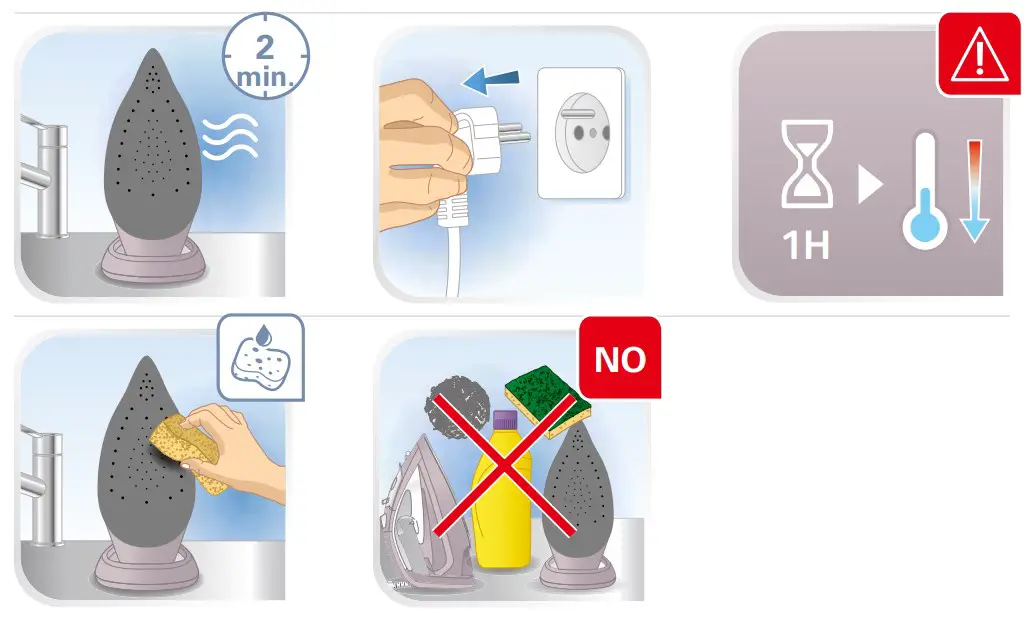 2 min.

1H

NO