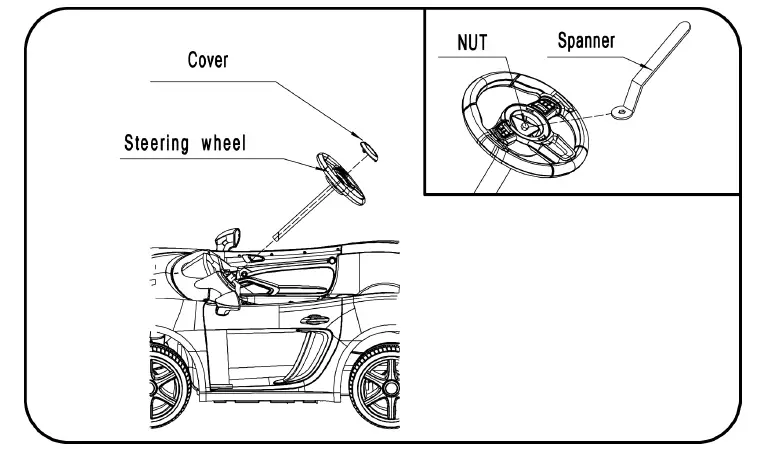 Cover

Steering wheel

NUT

Spanner