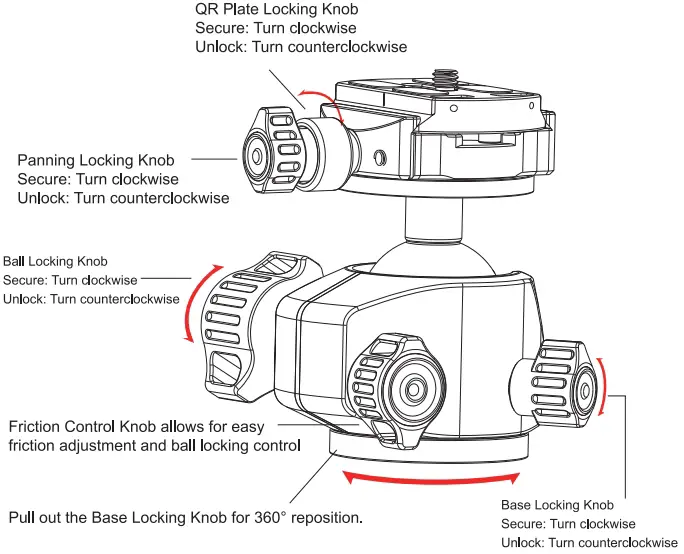 QR Plate Locking Knob
Secure: Turn clockwise
Unlock: Turn counterclockwise

Panning Locking Knob
Secure: Turn clockwise
Unlock: Turn counterclockwise

Ball Locking Knob
Secure: Turn clockwise
Unlock: Turn counterclockwise

Friction Control Knob allows for easy friction adjustment and ball locking control

Pull out the Base Locking Knob for 360° reposition.

Base Locking Knob
Secure: Turn clockwise
Unlock: Turn counterclockwise