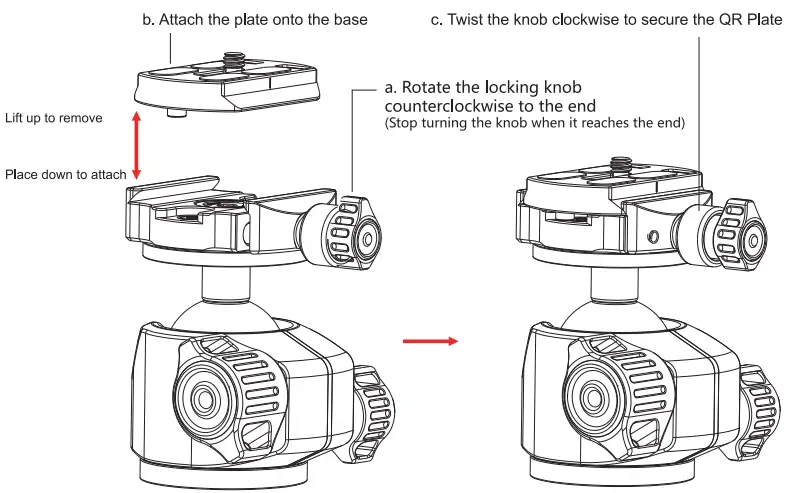 b. Attach the plate onto the base

c. Twist the knob clockwise to secure the QR Plate

a. Rotate the locking knob counterclockwise to the end
(Stop turning the knob when it reaches the end)

Lift up to remove

Place down to attach