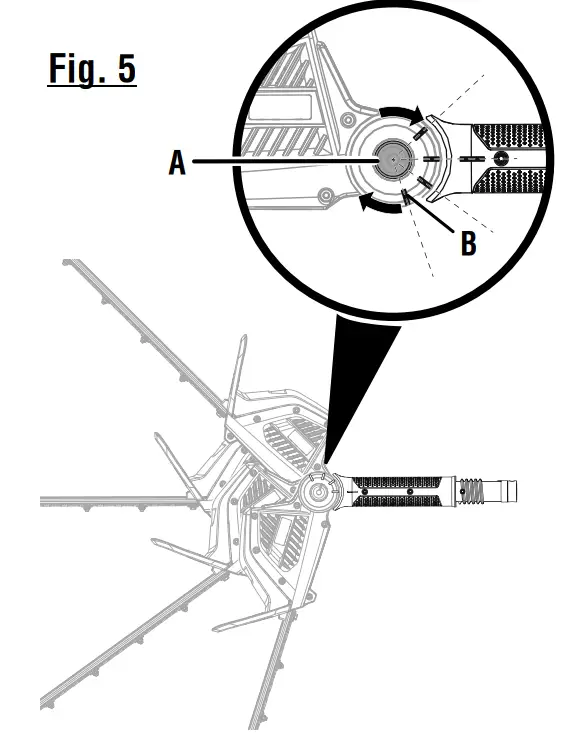 Fig. 5

A

B