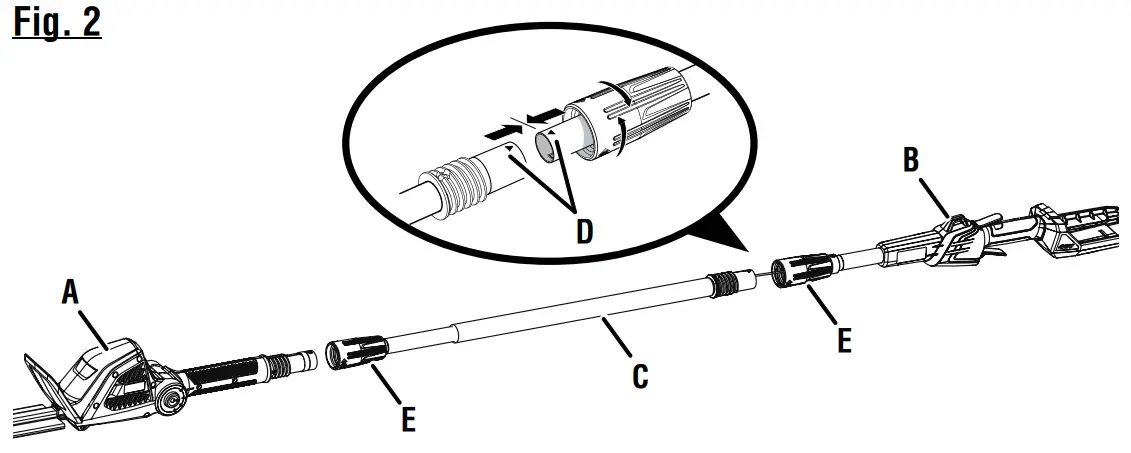 Fig. 2

D

B

A

E

C

E