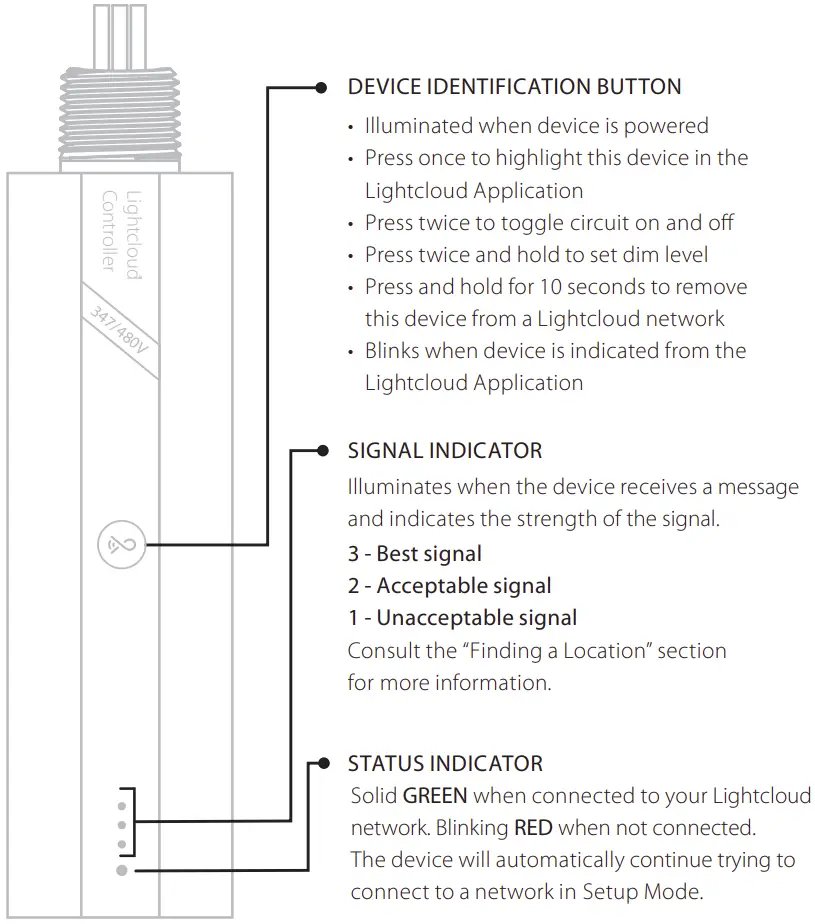 Lightcloud Controller

347/480V

DEVICE IDENTIFICATION BUTTON

• Illuminated when device is powered
• Press once to highlight this device in the Lightcloud Application
• Press twice to toggle circuit on and off
• Press twice and hold to set dim level
• Press and hold for 10 seconds to remove this device from a Lightcloud network
• Blinks when device is indicated from the Lightcloud Application

SIGNAL INDICATOR

Illuminates when the device receives a message and indicates the strength of the signal.

3 - Best signal
2 - Acceptable signal
1 - Unacceptable signal

Consult the "Finding a Location" section for more information.

STATUS INDICATOR

Solid GREEN when connected to your Lightcloud network. Blinking RED when not connected. The device will automatically continue trying to connect to a network in Setup Mode.