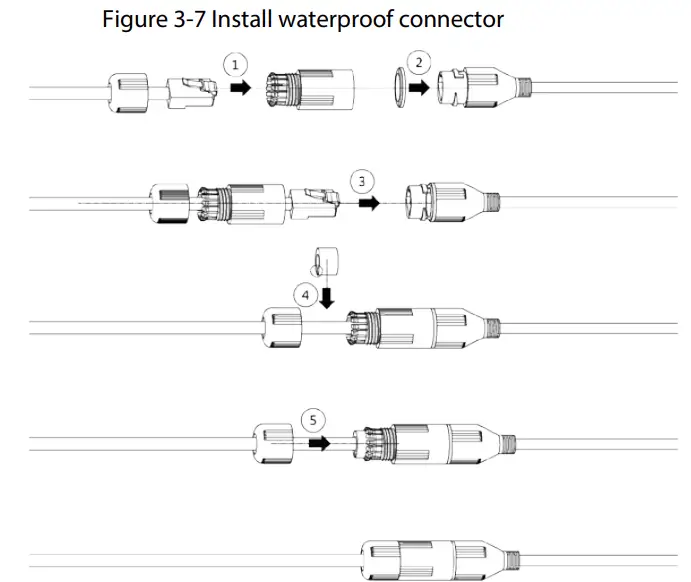 Figure 3-7 Install waterproof connector

1

2

3

4

5