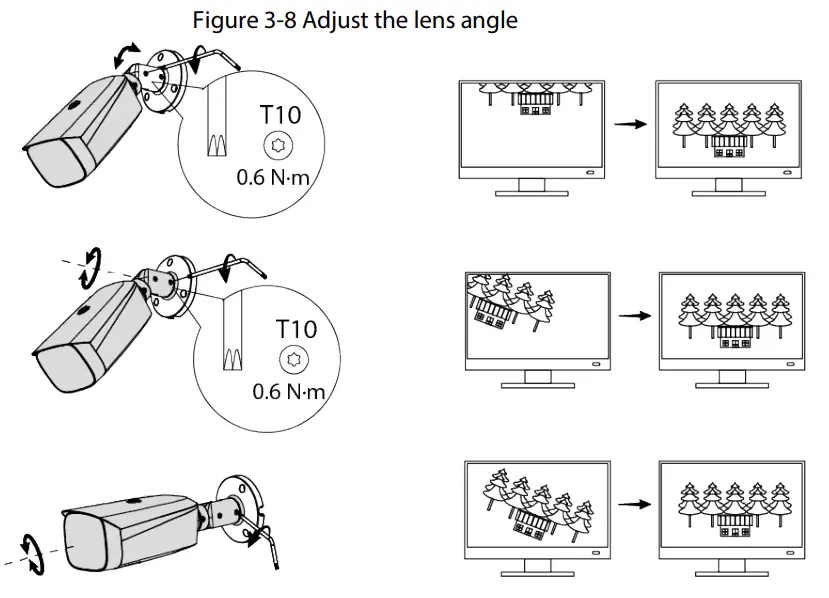 Figure 3-8 Adjust the lens angle

T10

0.6 N·m

T10

0.6 N·m