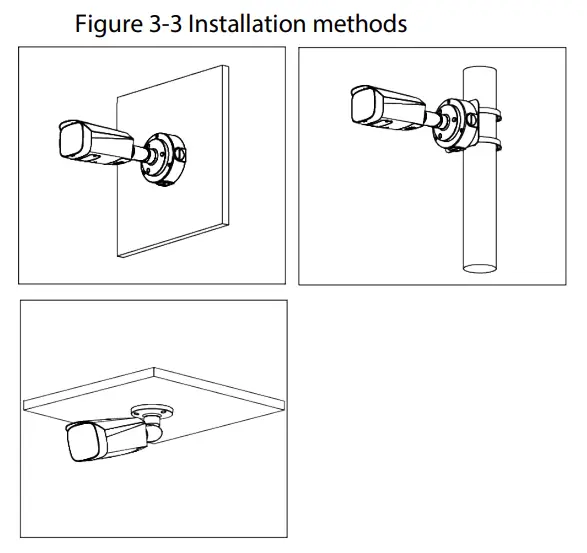 Figure 3-3 Installation methods