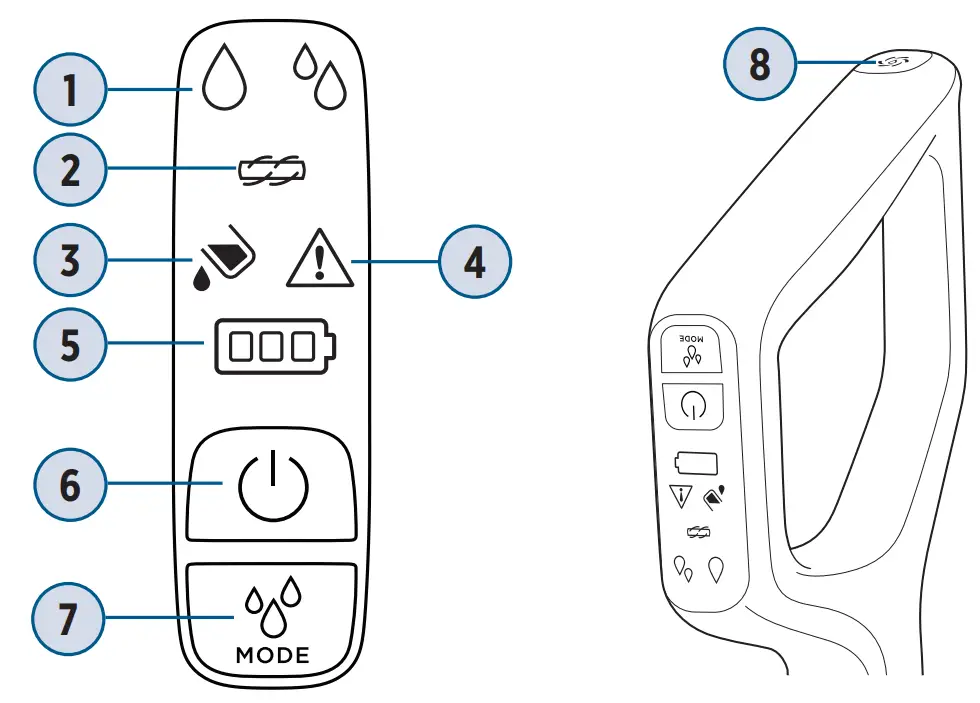 1
2
3
4
5
6
7
MODE
8
MODE