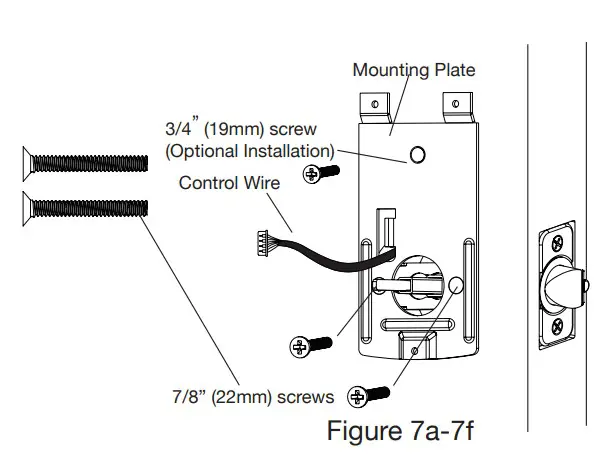 Mounting Plate

3/4" (19mm) screw
(Optional Installation)

Control Wire

7/8" (22mm) screws

Figure 7a-7f