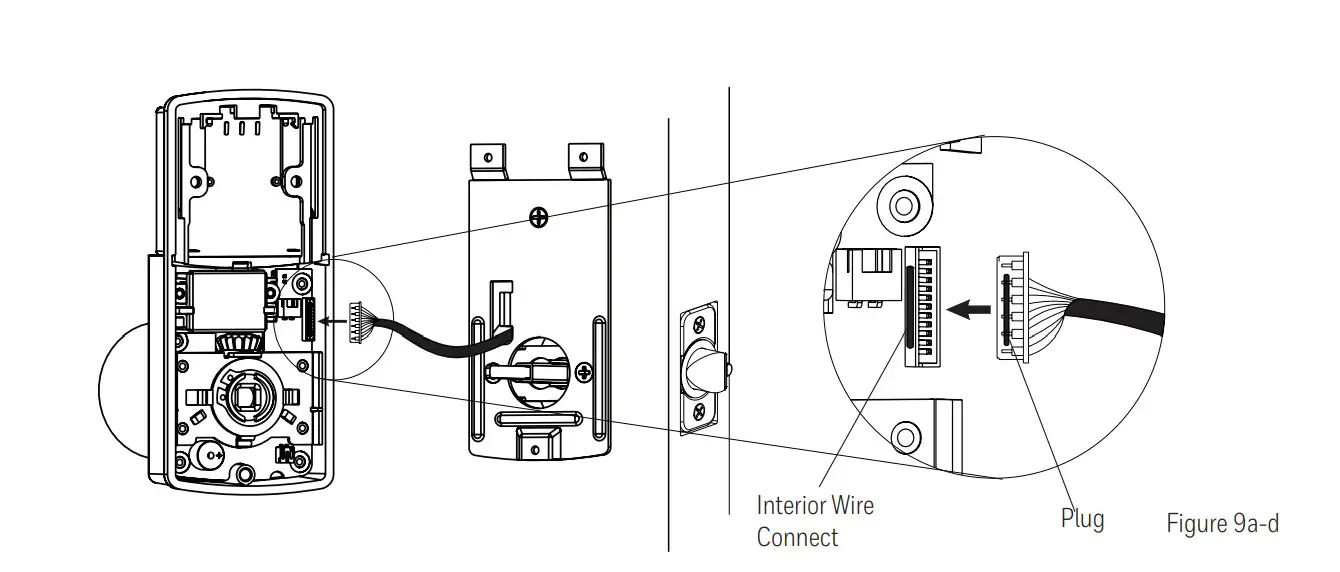 Interior Wire Connect

Plug

Figure 9a-d